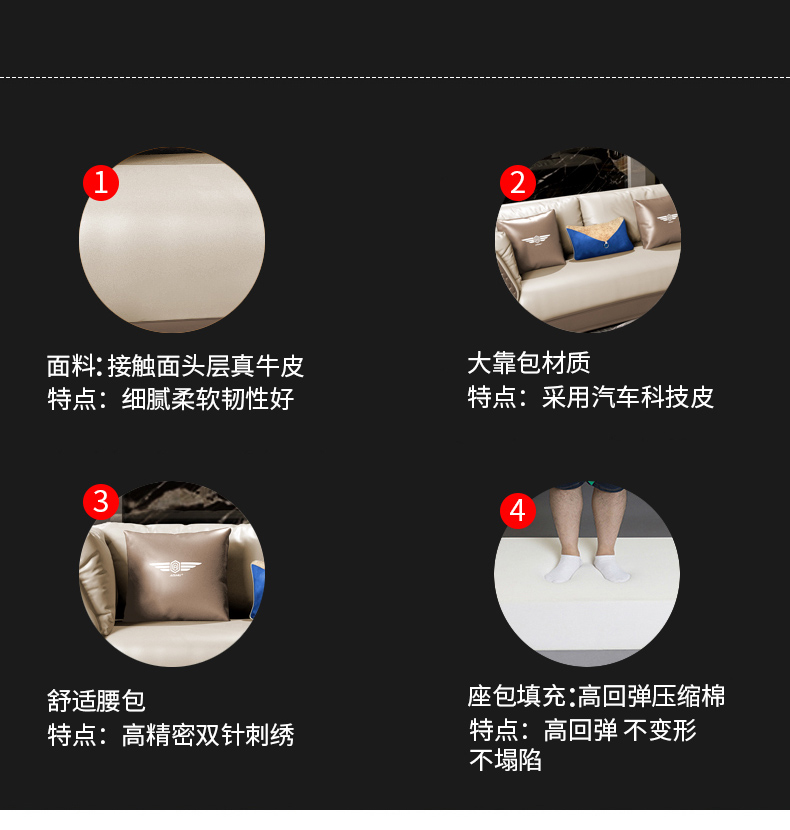 1

面料: 接触面头层真牛皮
特点：细腻柔软韧性好

2

大靠包材质
特点：采用汽车科技皮

3

舒适腰包
特点：高精密双针刺绣

4

座包填充:高回弹压缩棉
特点：高回弹 不变形
不塌陷