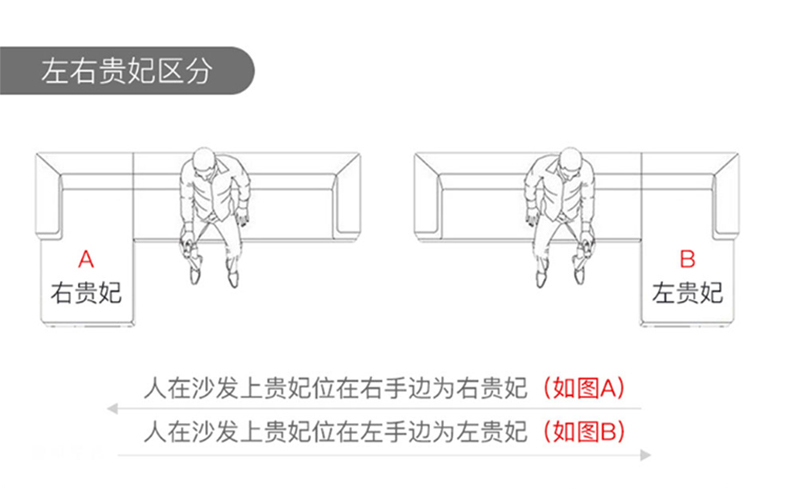 左右贵妃区分

A
右贵妃

B
左贵妃

人在沙发上贵妃位在右手边为右贵妃（如图A）

人在沙发上贵妃位在左手边为左贵妃（如图B）